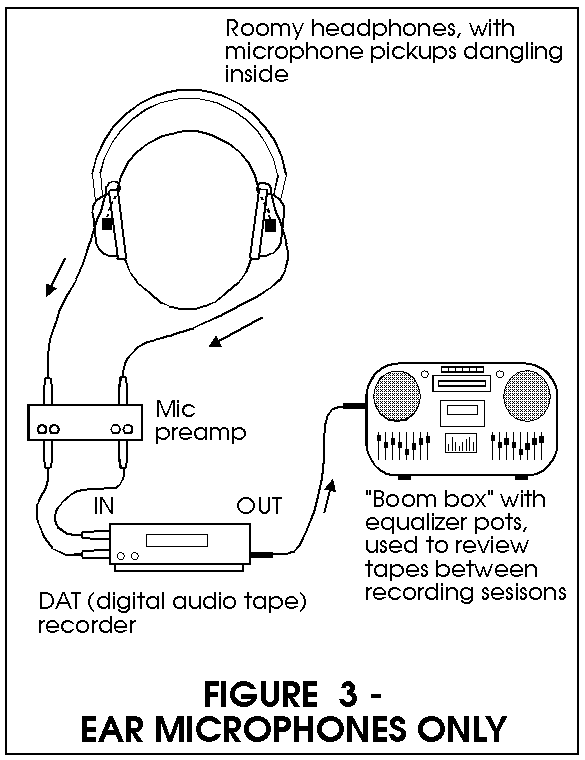 Roomy headphones, with microphone pickups dangling inside

Mic preamp

IN

OUT

"Boom box" with equalizer pots, used to review tapes between recording sesisons

DAT (digital audio tape) recorder

FIGURE 3 - EAR MICROPHONES ONLY