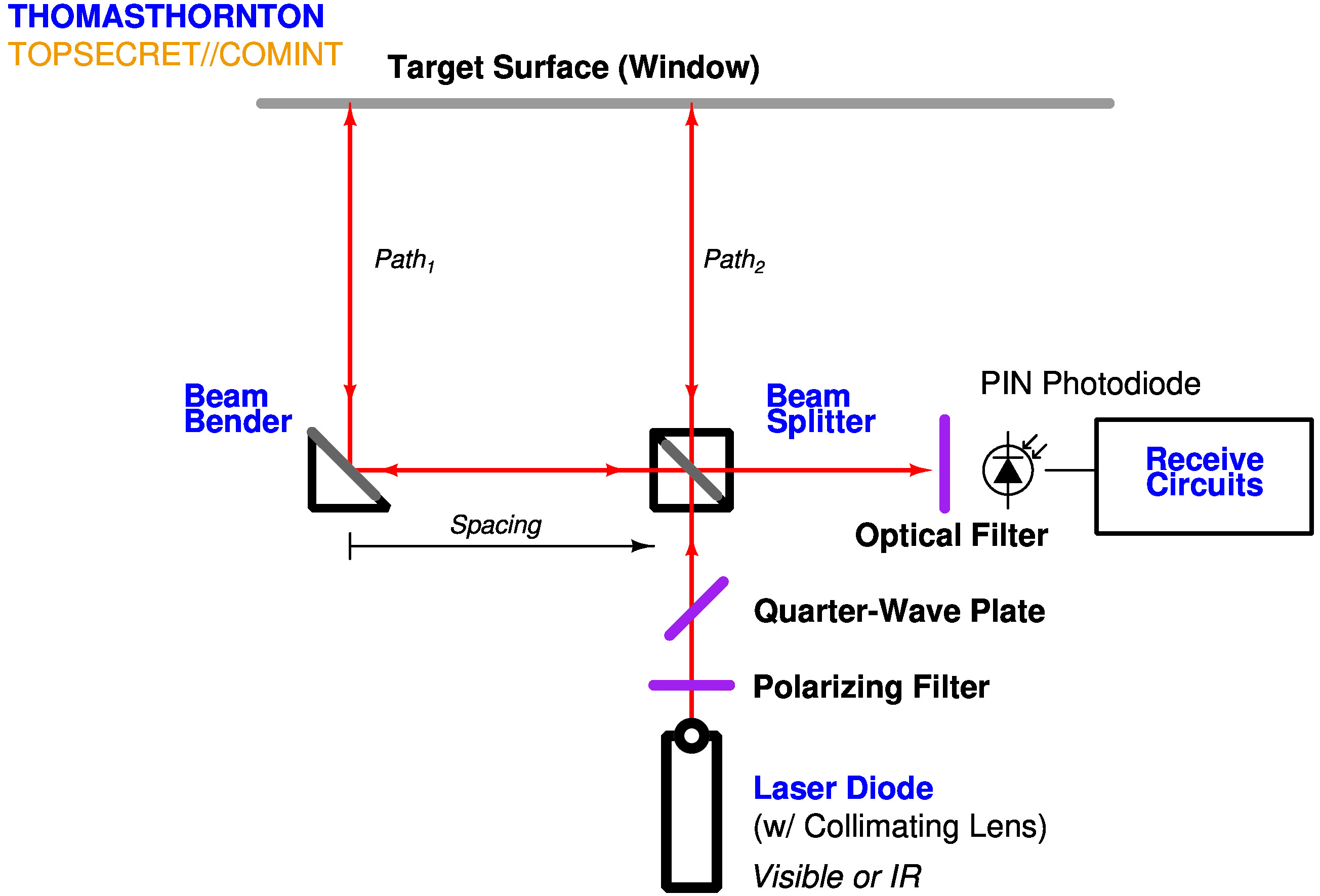 THOMASTHORNTON
TOPSECRET//COMINT

Target Surface (Window)

$Path_1$

$Path_2$

Beam Bender

Beam Splitter

PIN Photodiode

Receive Circuits

Spacing

Optical Filter

Quarter-Wave Plate

Polarizing Filter

Laser Diode
(w/ Collimating Lens)
Visible or IR